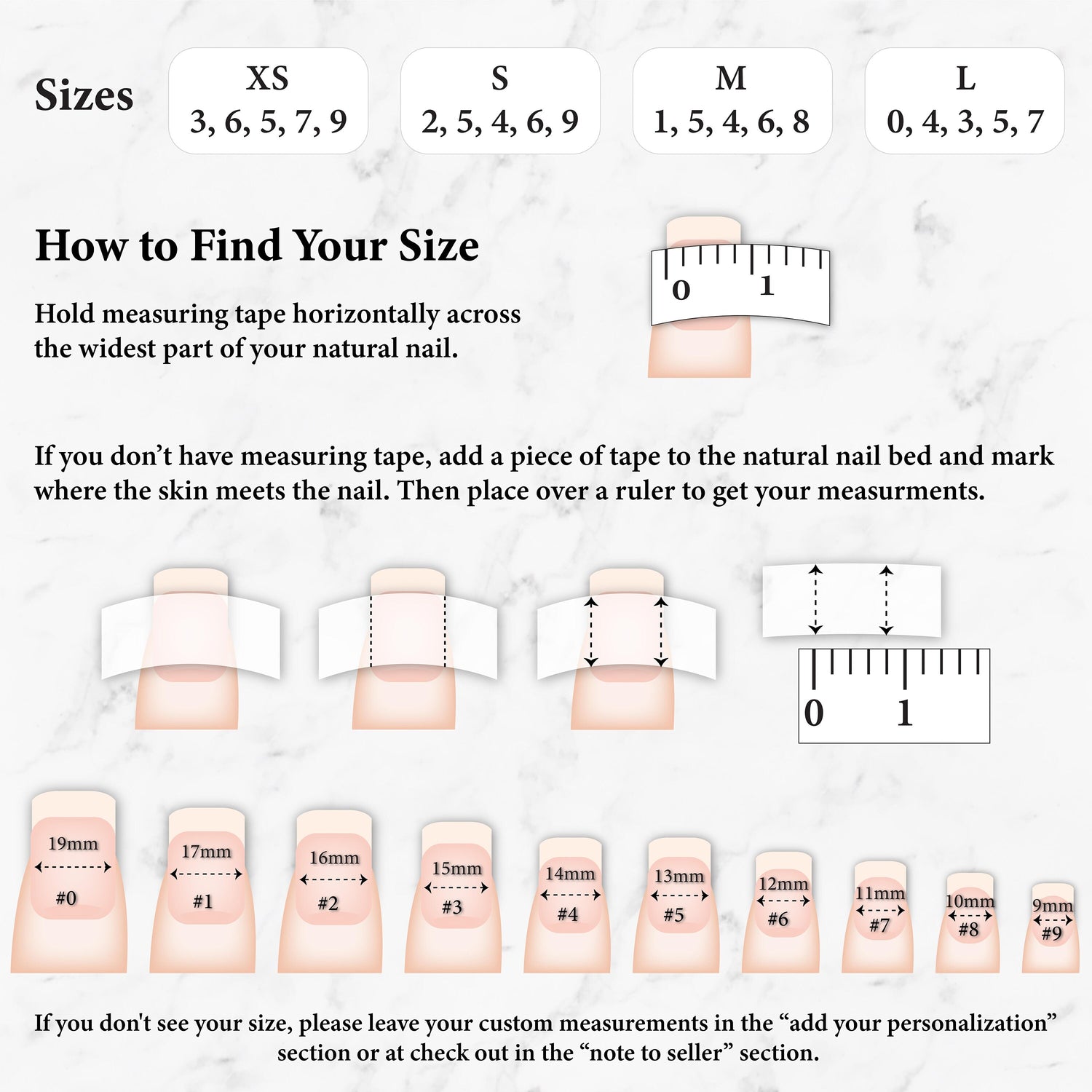 Sizes

XS
3, 6, 5, 7, 9

S
2, 5, 4, 6, 9

M
1, 5, 4, 6, 8

L
0, 4, 3, 5, 7

How to Find Your Size

Hold measuring tape horizontally across the widest part of your natural nail.

0 1

If you don’t have measuring tape, add a piece of tape to the natural nail bed and mark where the skin meets the nail. Then place over a ruler to get your measurments.

0 1

19mm #0
17mm #1
16mm #2
15mm #3
14mm #4
13mm #5
12mm #6
11mm #7
10mm #8
9mm #9

If you don't see your size, please leave your custom measurements in the “add your personalization” section or at check out in the “note to seller” section.